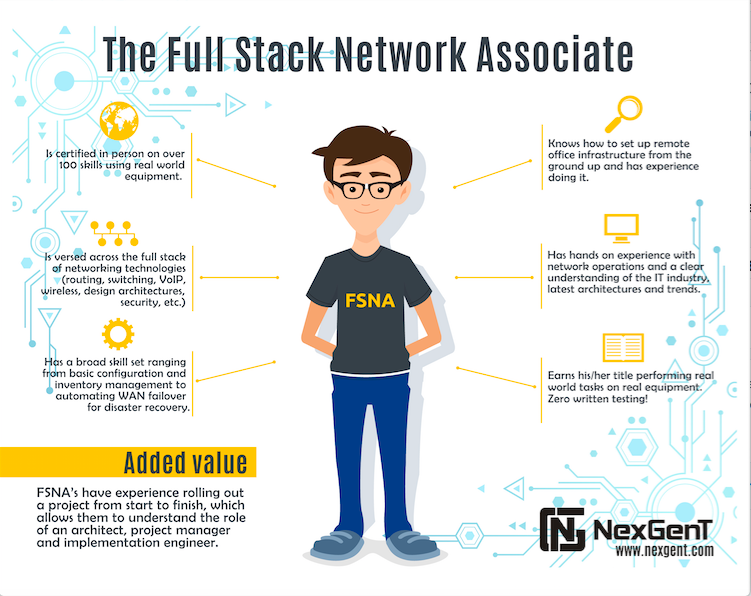 The Full Stack Network Associate

Is certified in person on over 100 skills using real world equipment.

Is versed across the full stack of networking technologies (routing, switching, VoIP, wireless, design architectures, security, etc.)

Has a broad skill set ranging from basic configuration and inventory management to automating WAN failover for disaster recovery.

FSNA

Knows how to set up remote office infrastructure from the ground up and has experience doing it.

Has hands on experience with network operations and a clear understanding of the IT industry, latest architectures and trends.

Earns his/her title performing real world tasks on real equipment. Zero written testing!

Added value

FSNA's have experience rolling out a project from start to finish, which allows them to understand the role of an architect, project manager and implementation engineer.

NexGenT
www.nexgent.com